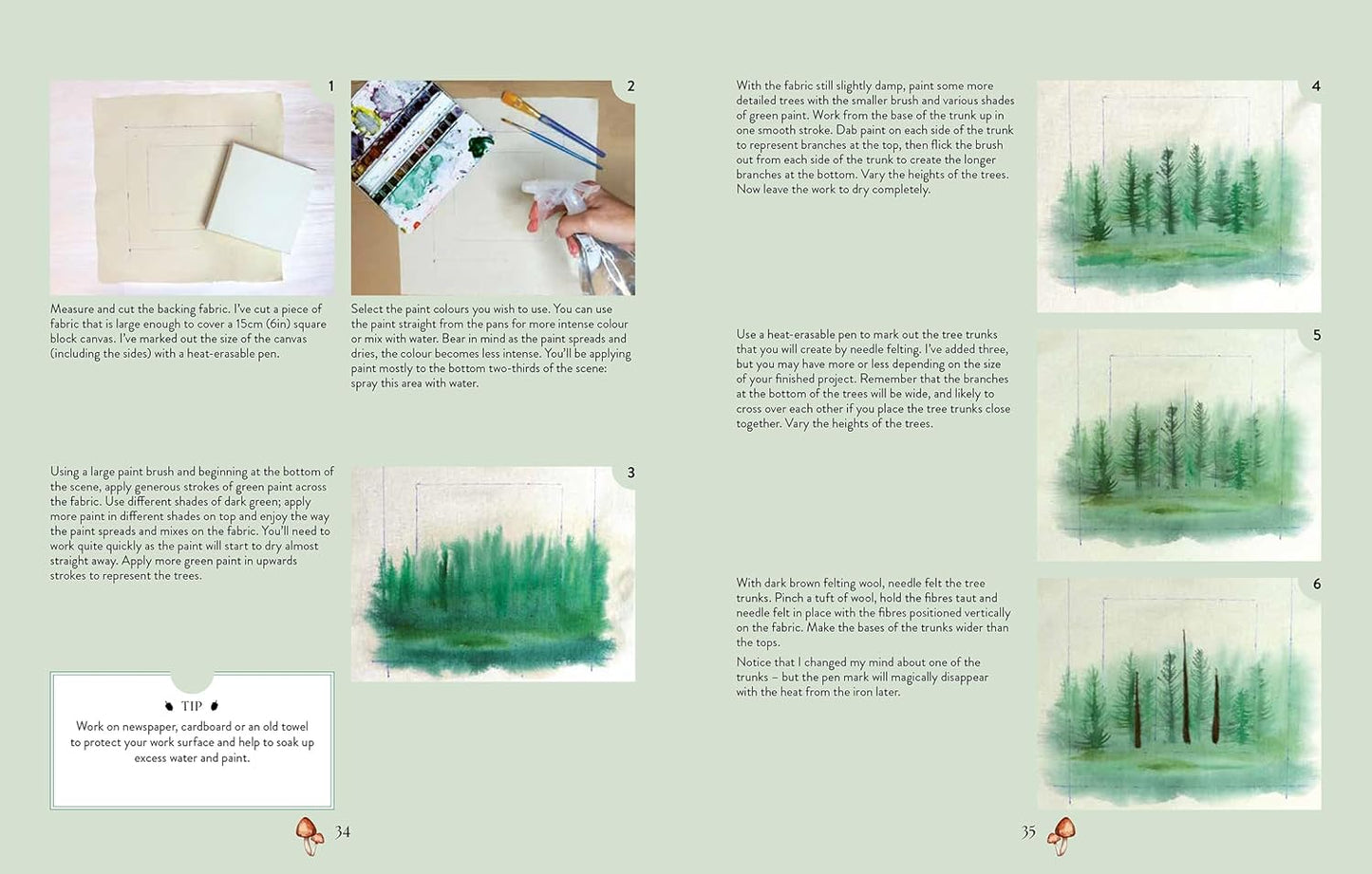 1

Measure and cut the backing fabric. I've cut a piece of fabric that is large enough to cover a 15cm (6in) square block canvas. I've marked out the size of the canvas (including the sides) with a heat-erasable pen.

2

Select the paint colours you wish to use. You can use the paint straight from the pans for more intense colour or mix with water. Bear in mind as the paint spreads and dries, the colour becomes less intense. You'll be applying paint mostly to the bottom two-thirds of the scene: spray this area with water.

Using a large paint brush and beginning at the bottom of the scene, apply generous strokes of green paint across the fabric. Use different shades of dark green; apply more paint in different shades on top and enjoy the way the paint spreads and mixes on the fabric. You'll need to work quite quickly as the paint will start to dry almost straight away. Apply more green paint in upwards strokes to represent the trees.

3

TIP

Work on newspaper, cardboard or an old towel to protect your work surface and help to soak up excess water and paint.

34

With the fabric still slightly damp, paint some more detailed trees with the smaller brush and various shades of green paint. Work from the base of the trunk up in one smooth stroke. Dab paint on each side of the trunk to represent branches at the top, then flick the brush out from each side of the trunk to create the longer branches at the bottom. Vary the heights of the trees. Now leave the work to dry completely.

4

Use a heat-erasable pen to mark out the tree trunks that you will create by needle felting. I've added three, but you may have more or less depending on the size of your finished project. Remember that the branches at the bottom of the trees will be wide, and likely to cross over each other if you place the tree trunks close together. Vary the heights of the trees.

5

With dark brown felting wool, needle felt the tree trunks. Pinch a tuft of wool, hold the fibres taut and needle felt in place with the fibres positioned vertically on the fabric. Make the bases of the trunks wider than the tops.

Notice that I changed my mind about one of the trunks – but the pen mark will magically disappear with the heat from the iron later.

6

35